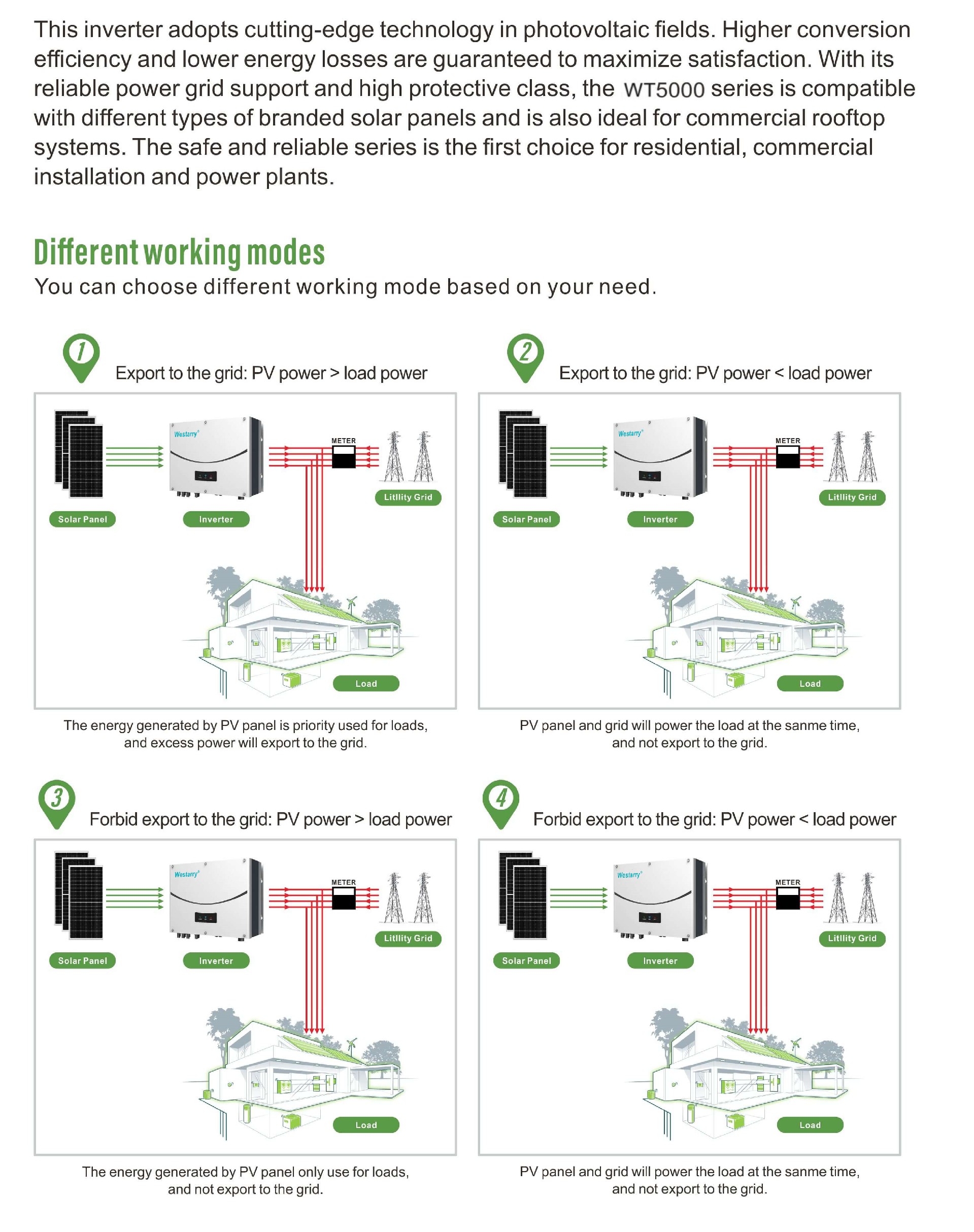 This inverter adopts cutting-edge technology in photovoltaic fields. Higher conversion efficiency and lower energy losses are guaranteed to maximize satisfaction. With its reliable power grid support and high protective class, the WT5000 series is compatible with different types of branded solar panels and is also ideal for commercial rooftop systems. The safe and reliable series is the first choice for residential, commercial installation and power plants.

Different working modes
You can choose different working mode based on your need.

1
Export to the grid: PV power > load power

Westarry
METER
Litllity Grid
Solar Panel
Inverter
Load

The energy generated by PV panel is priority used for loads, and excess power will export to the grid.

2
Export to the grid: PV power < load power

Westarry
METER
Litllity Grid
Solar Panel
Inverter
Load

PV panel and grid will power the load at the sanme time, and not export to the grid.

3
Forbid export to the grid: PV power > load power

Westarry
METER
Litllity Grid
Solar Panel
Inverter
Load

The energy generated by PV panel only use for loads, and not export to the grid.

4
Forbid export to the grid: PV power < load power

Westarry
METER
Litllity Grid
Solar Panel
Inverter
Load

PV panel and grid will power the load at the sanme time, and not export to the grid.